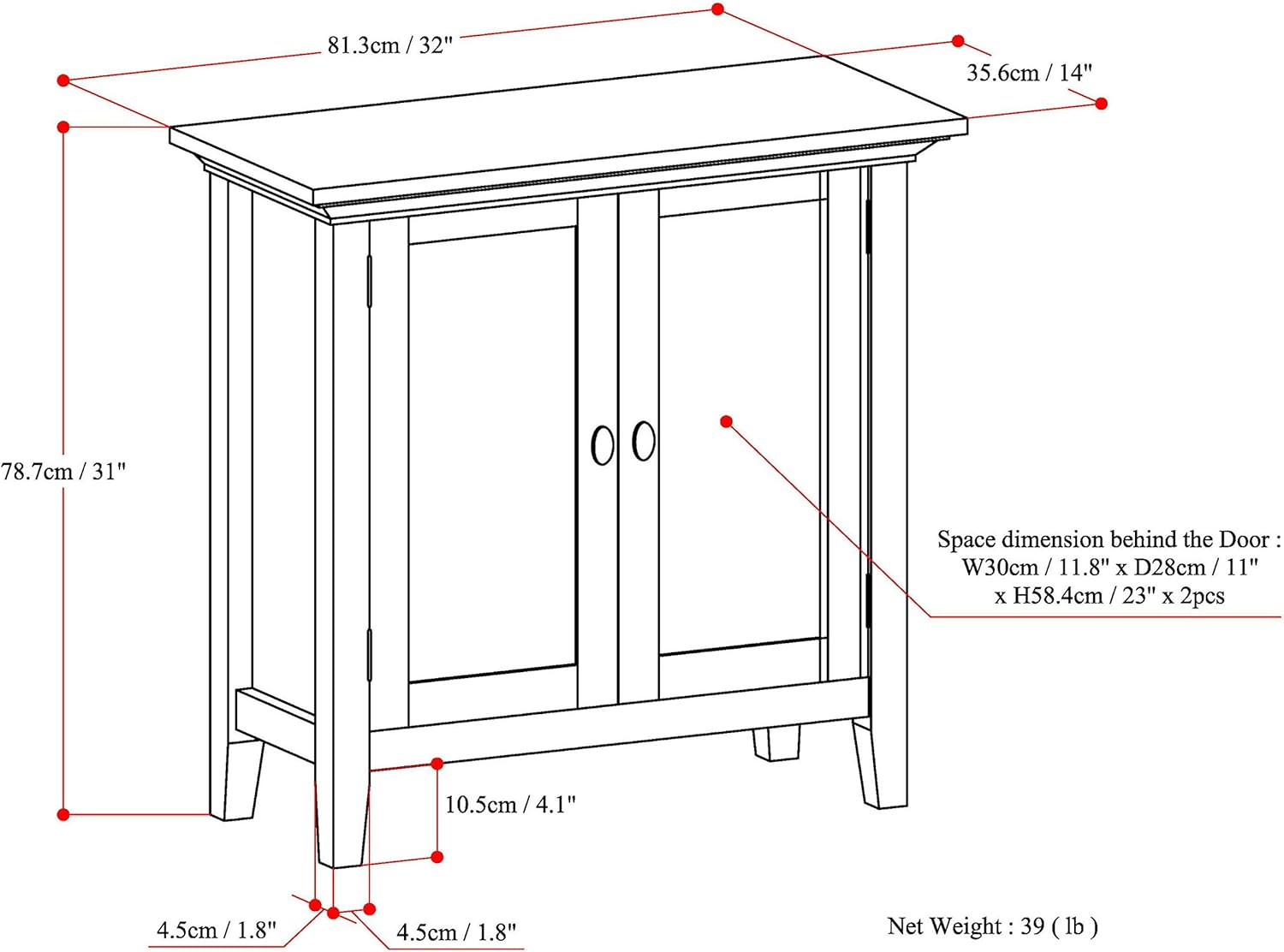 81.3cm / 32"

35.6cm / 14"

78.7cm / 31"

Space dimension behind the Door : W30cm / 11.8" x D28cm / 11" x H58.4cm / 23" x 2pcs

10.5cm / 4.1"

4.5cm / 1.8"

4.5cm / 1.8"

Net Weight : 39 ( lb )