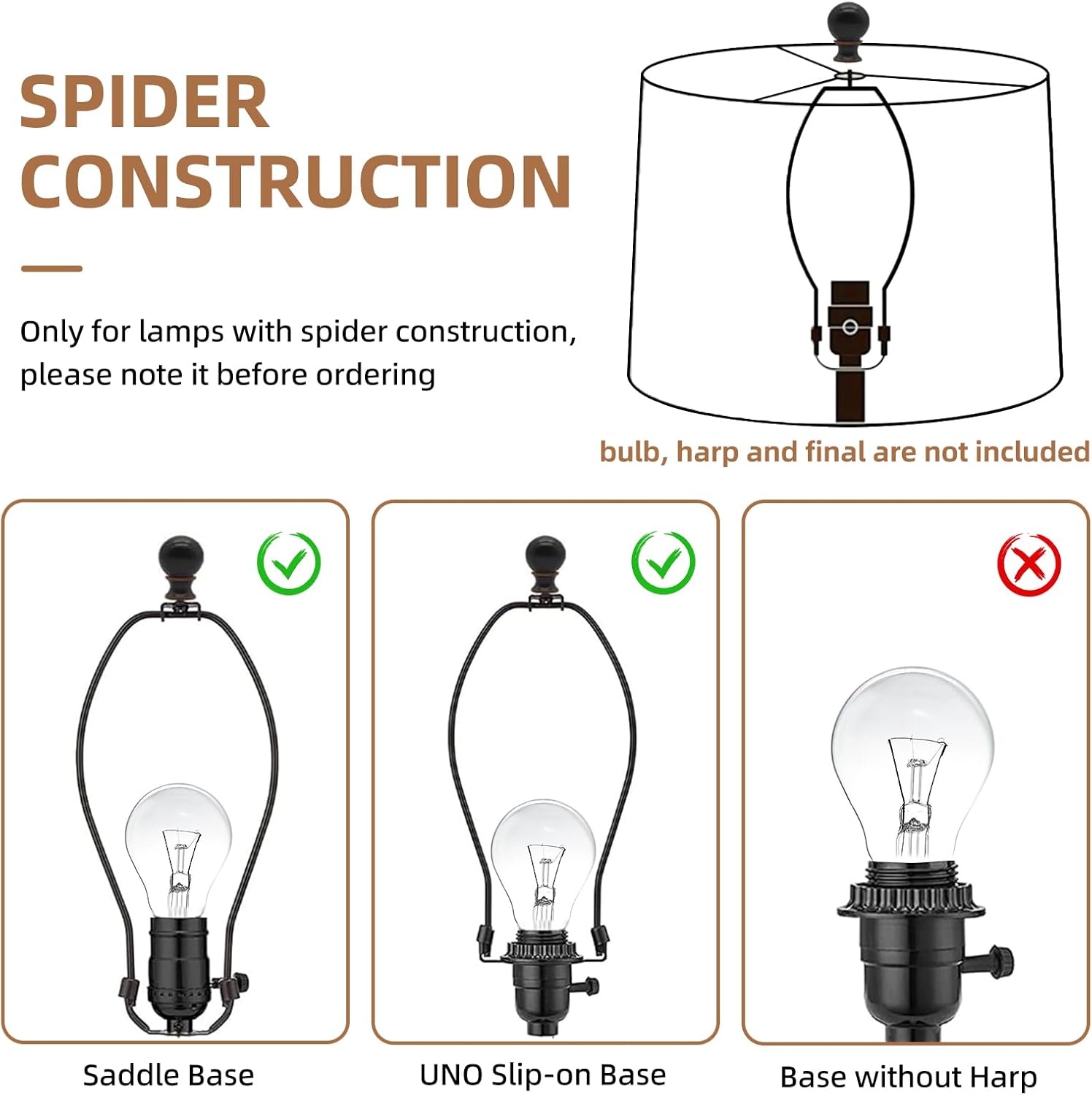 SPIDER CONSTRUCTION

Only for lamps with spider construction, please note it before ordering

bulb, harp and final are not included

Saddle Base

UNO Slip-on Base

Base without Harp