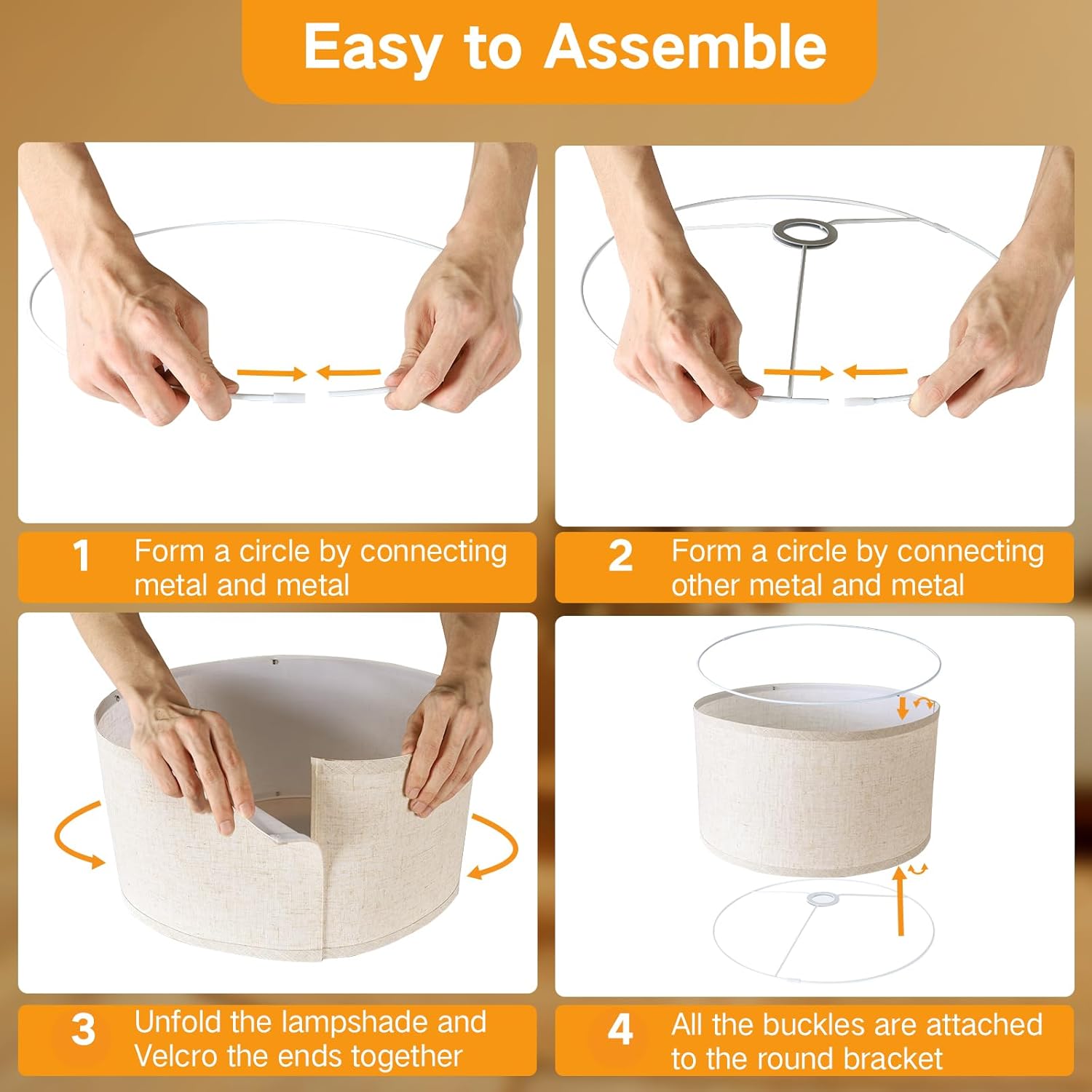 Easy to Assemble

1 Form a circle by connecting metal and metal

2 Form a circle by connecting other metal and metal

3 Unfold the lampshade and Velcro the ends together

4 All the buckles are attached to the round bracket