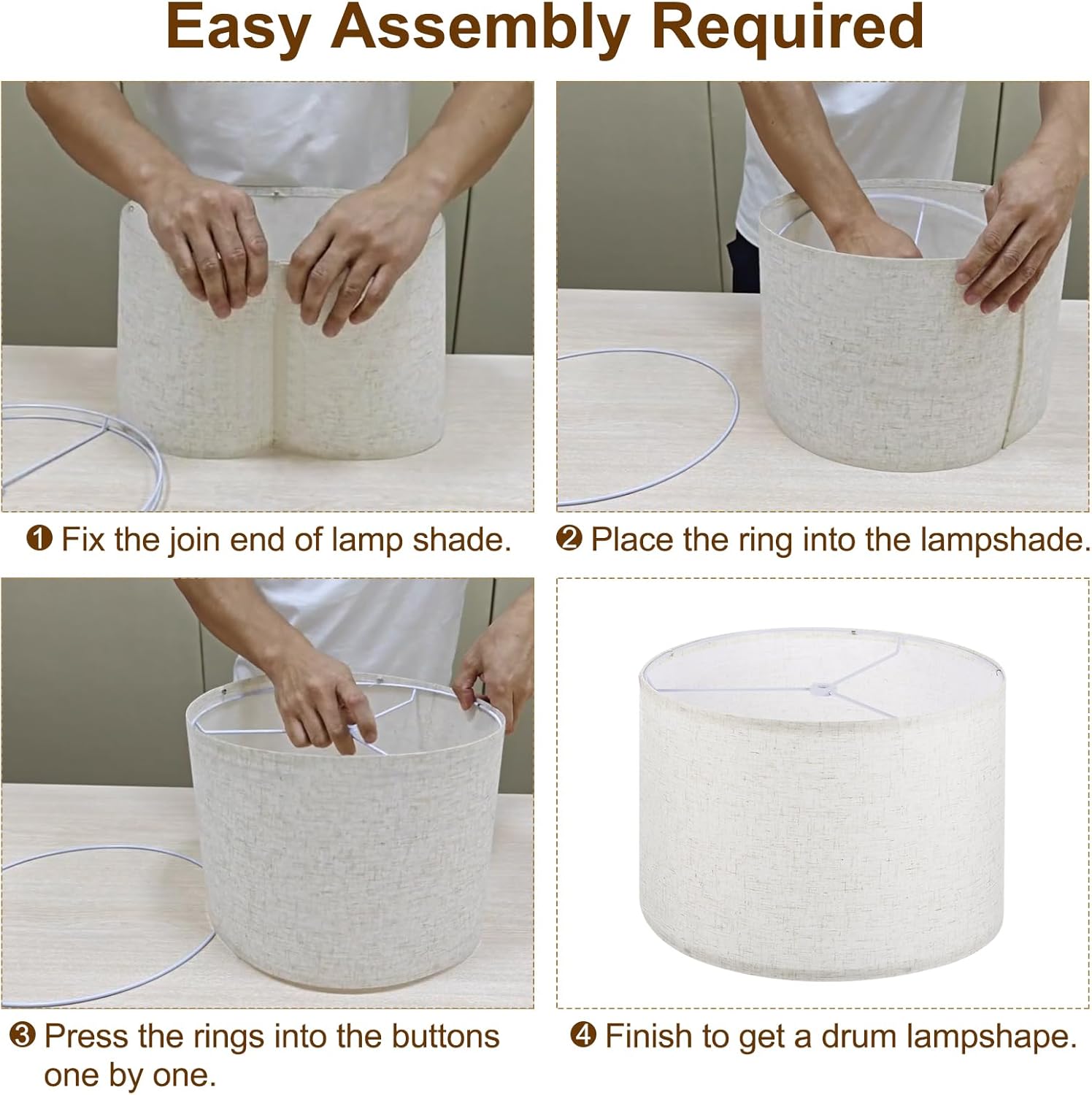 Easy Assembly Required

❶ Fix the join end of lamp shade.

❷ Place the ring into the lampshade.

❸ Press the rings into the buttons one by one.

❹ Finish to get a drum lampshape.