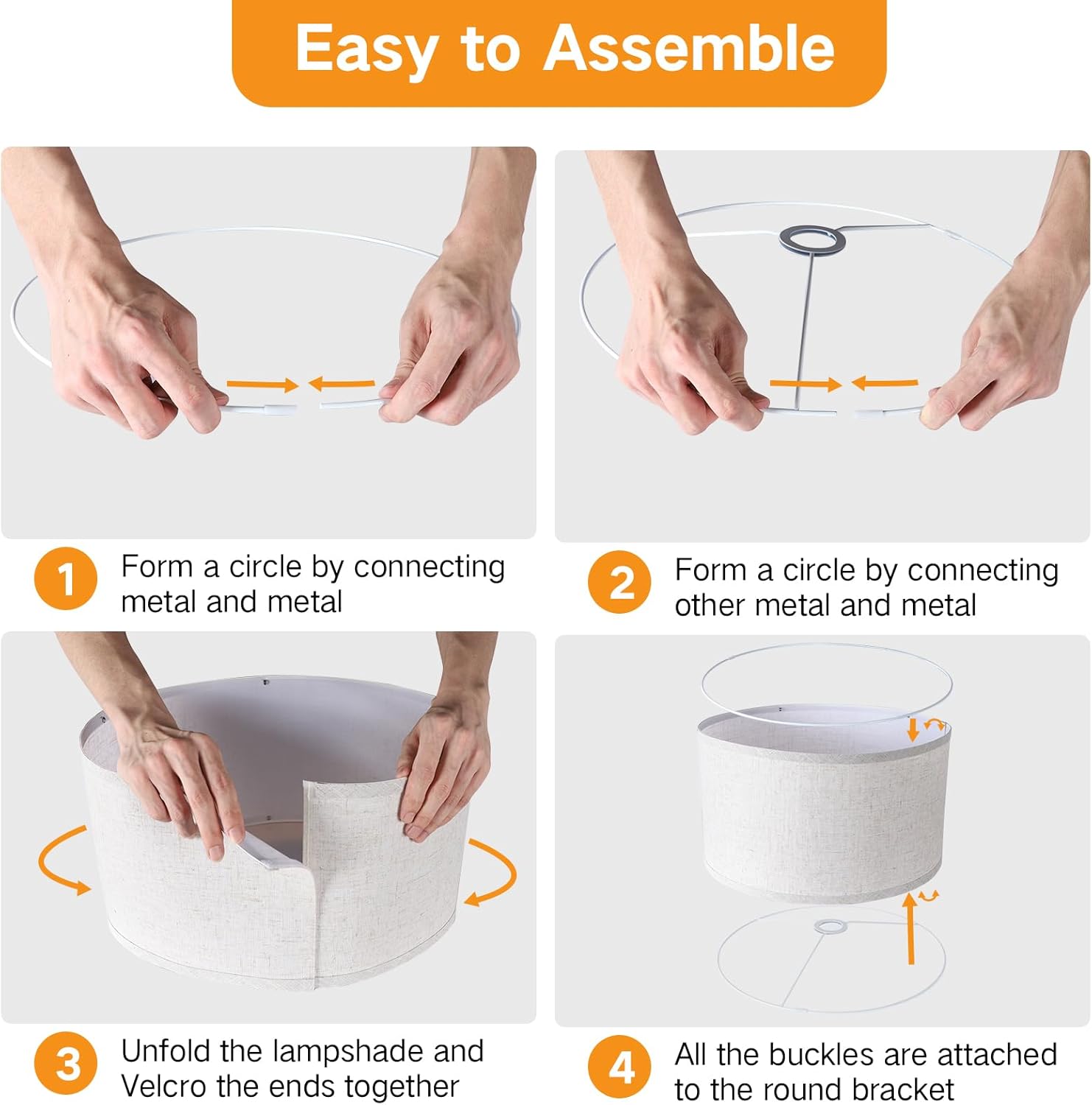 Easy to Assemble

1 Form a circle by connecting metal and metal

2 Form a circle by connecting other metal and metal

3 Unfold the lampshade and Velcro the ends together

4 All the buckles are attached to the round bracket