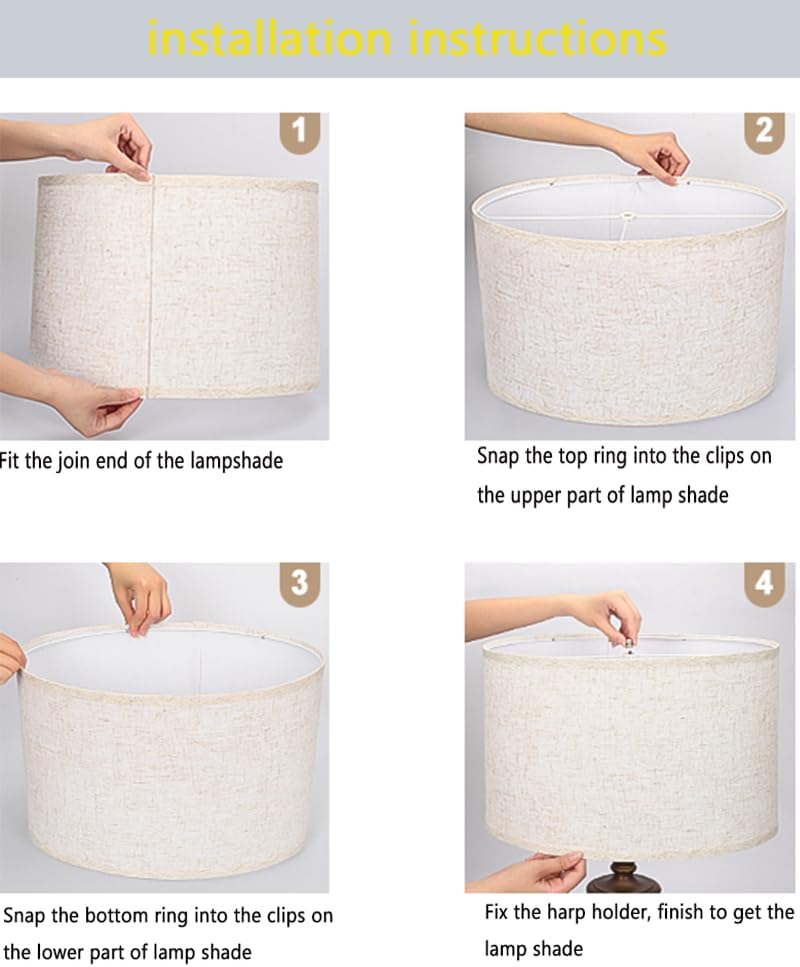 installation instructions

1

Fit the join end of the lampshade

2

Snap the top ring into the clips on the upper part of lamp shade

3

Snap the bottom ring into the clips on the lower part of lamp shade

4

Fix the harp holder, finish to get the lamp shade